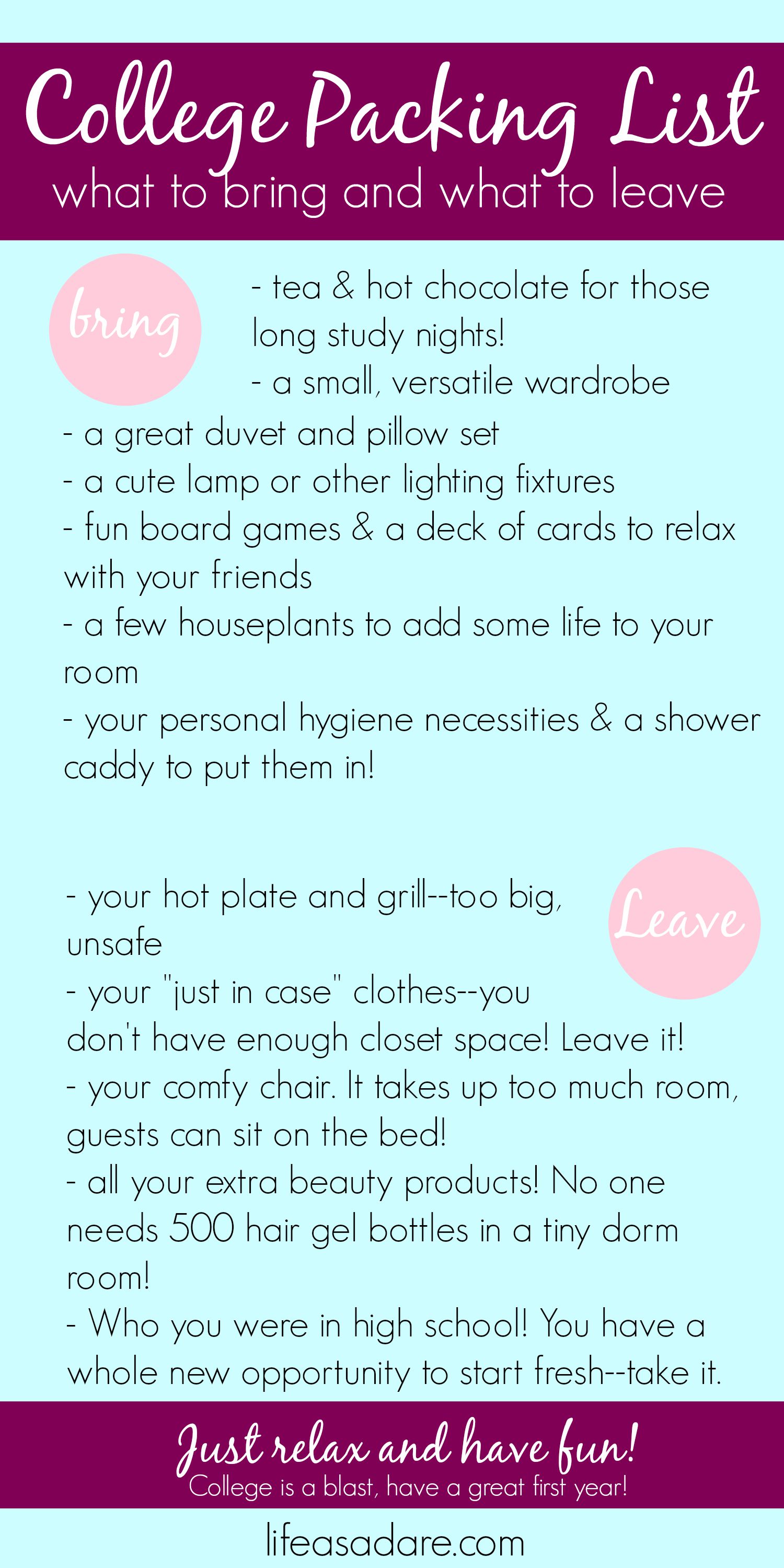 College Packing List
what to bring and what to leave

bring

- tea & hot chocolate for those long study nights!
- a small, versatile wardrobe
- a great duvet and pillow set
- a cute lamp or other lighting fixtures
- fun board games & a deck of cards to relax with your friends
- a few houseplants to add some life to your room
- your personal hygiene necessities & a shower caddy to put them in!

Leave

- your hot plate and grill--too big, unsafe
- your "just in case" clothes--you don't have enough closet space! Leave it!
- your comfy chair. It takes up too much room, guests can sit on the bed!
- all your extra beauty products! No one needs 500 hair gel bottles in a tiny dorm room!
- Who you were in high school! You have a whole new opportunity to start fresh--take it.

Just relax and have fun!
College is a blast, have a great first year!

lifeasadare.com